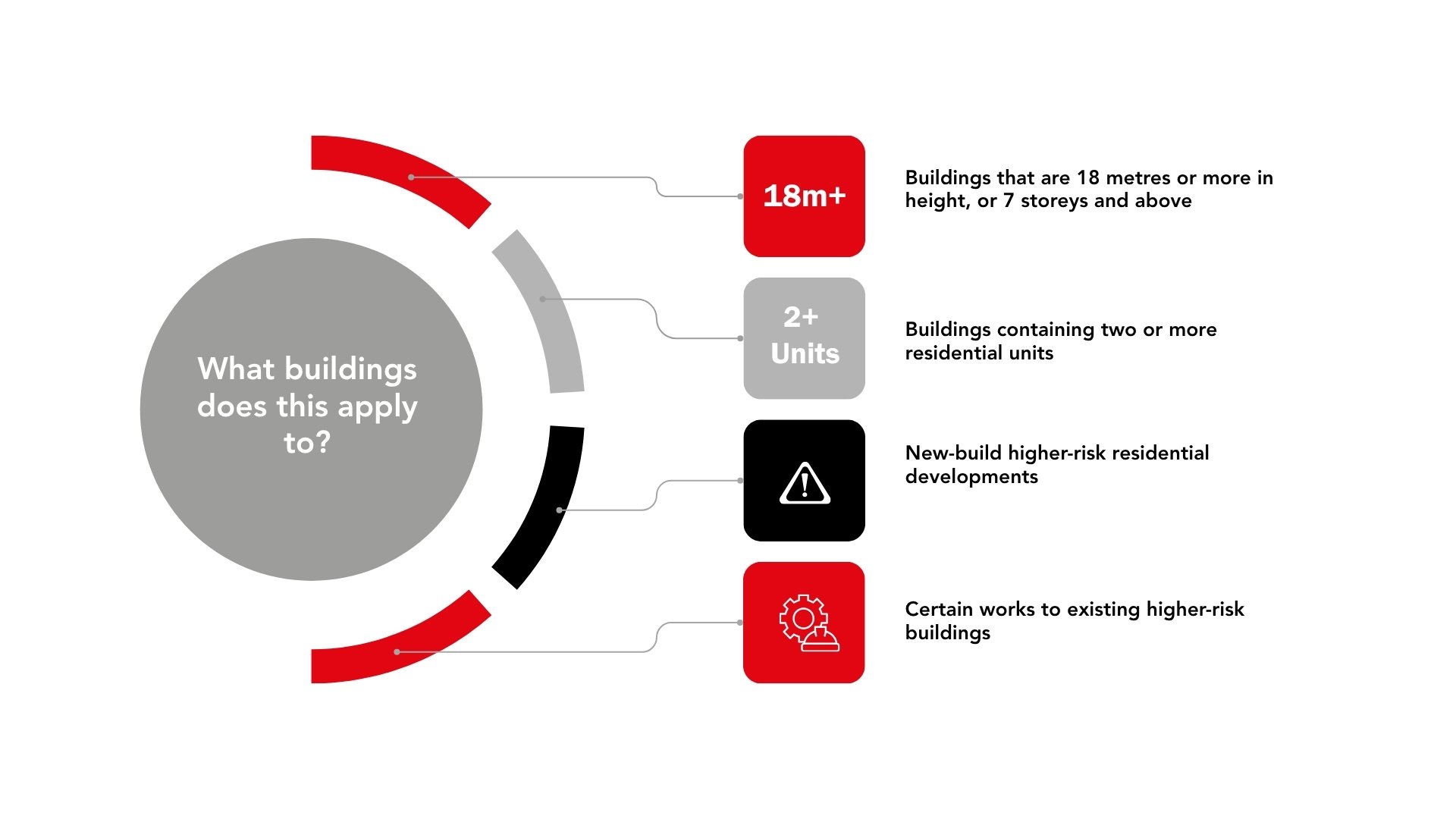 What buildings does this apply to?

18m+

Buildings that are 18 metres or more in height, or 7 storeys and above

2+ Units

Buildings containing two or more residential units

New-build higher-risk residential developments

Certain works to existing higher-risk buildings